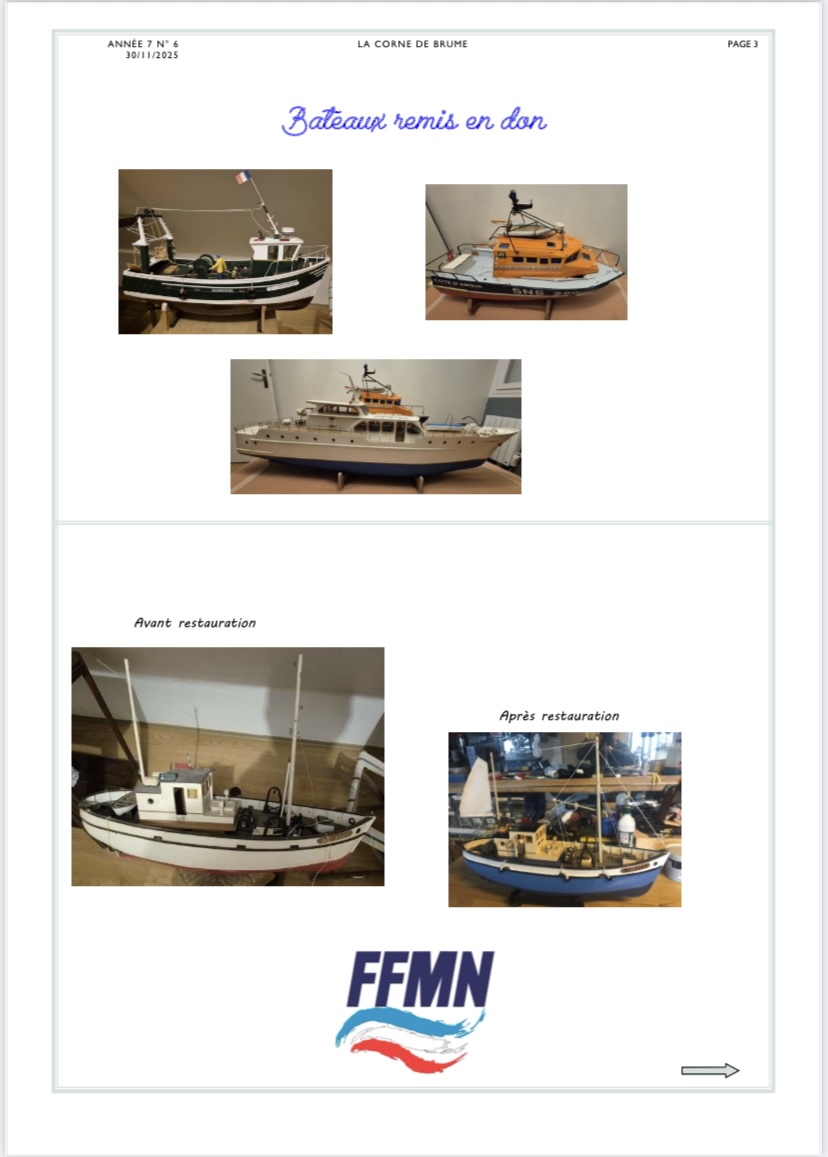 ANNÉE 7 N° 6
30/11/2025

LA CORNE DE BRUME

PAGE 3

Bateaux remis en don

SNS

Avant restauration

Après restauration

FFMN